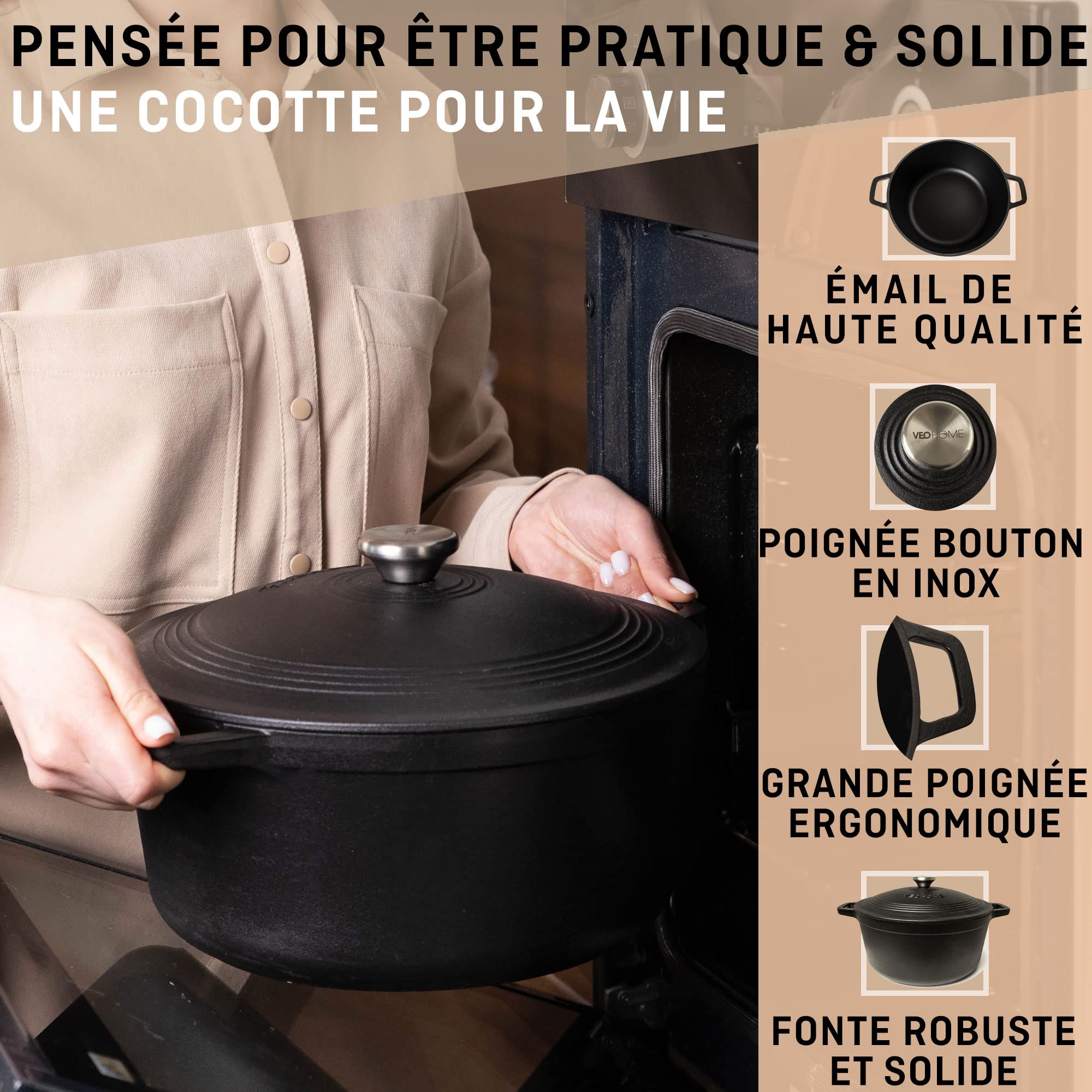 PENSÉE POUR ÊTRE PRATIQUE & SOLIDE
UNE COCOTTE POUR LA VIE

ÉMAIL DE HAUTE QUALITÉ

VEOHOME

POIGNÉE BOUTON EN INOX

GRANDE POIGNÉE ERGONOMIQUE

FONTE ROBUSTE ET SOLIDE